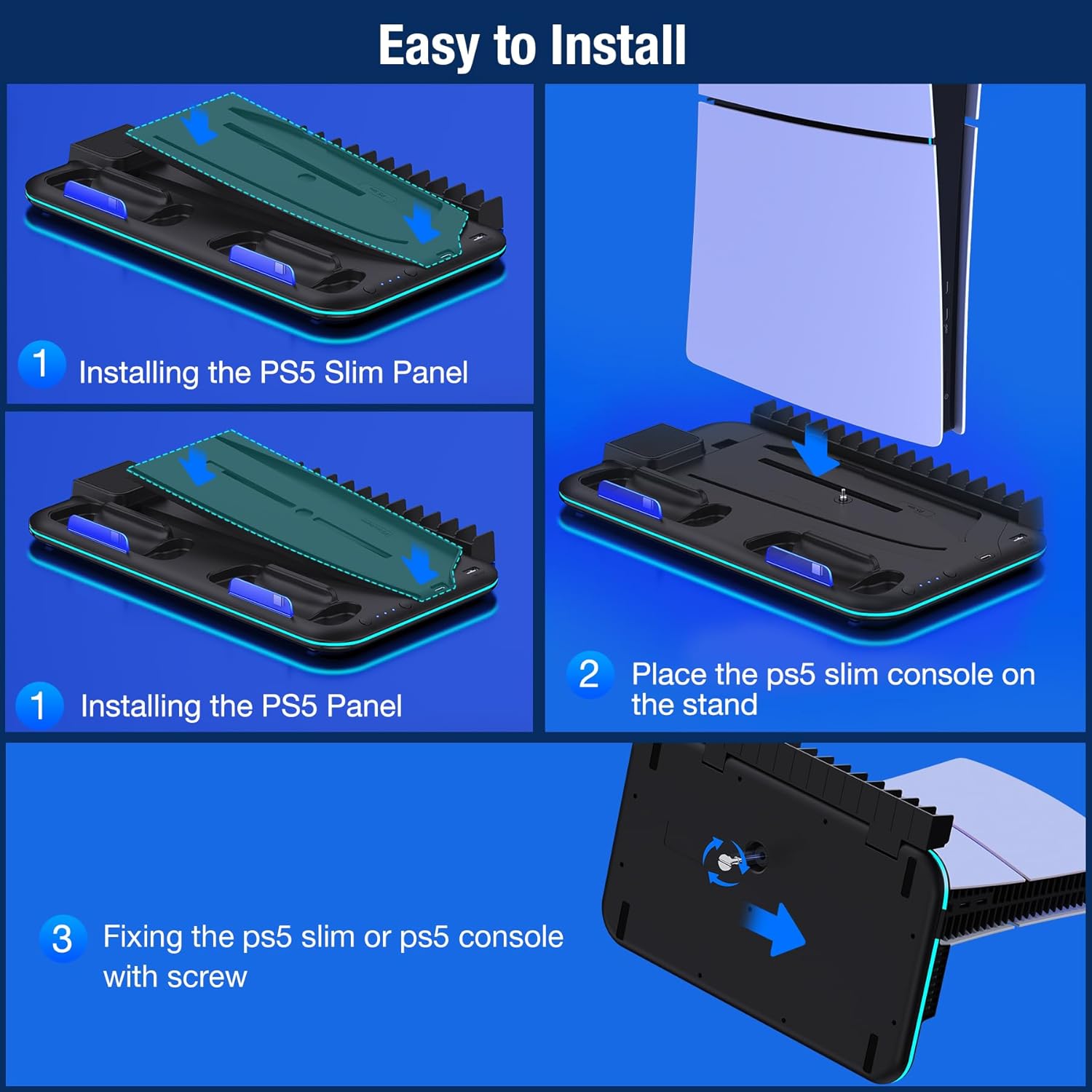 Easy to Install

1 Installing the PS5 Slim Panel

1 Installing the PS5 Panel

2 Place the ps5 slim console on the stand

3 Fixing the ps5 slim or ps5 console with screw